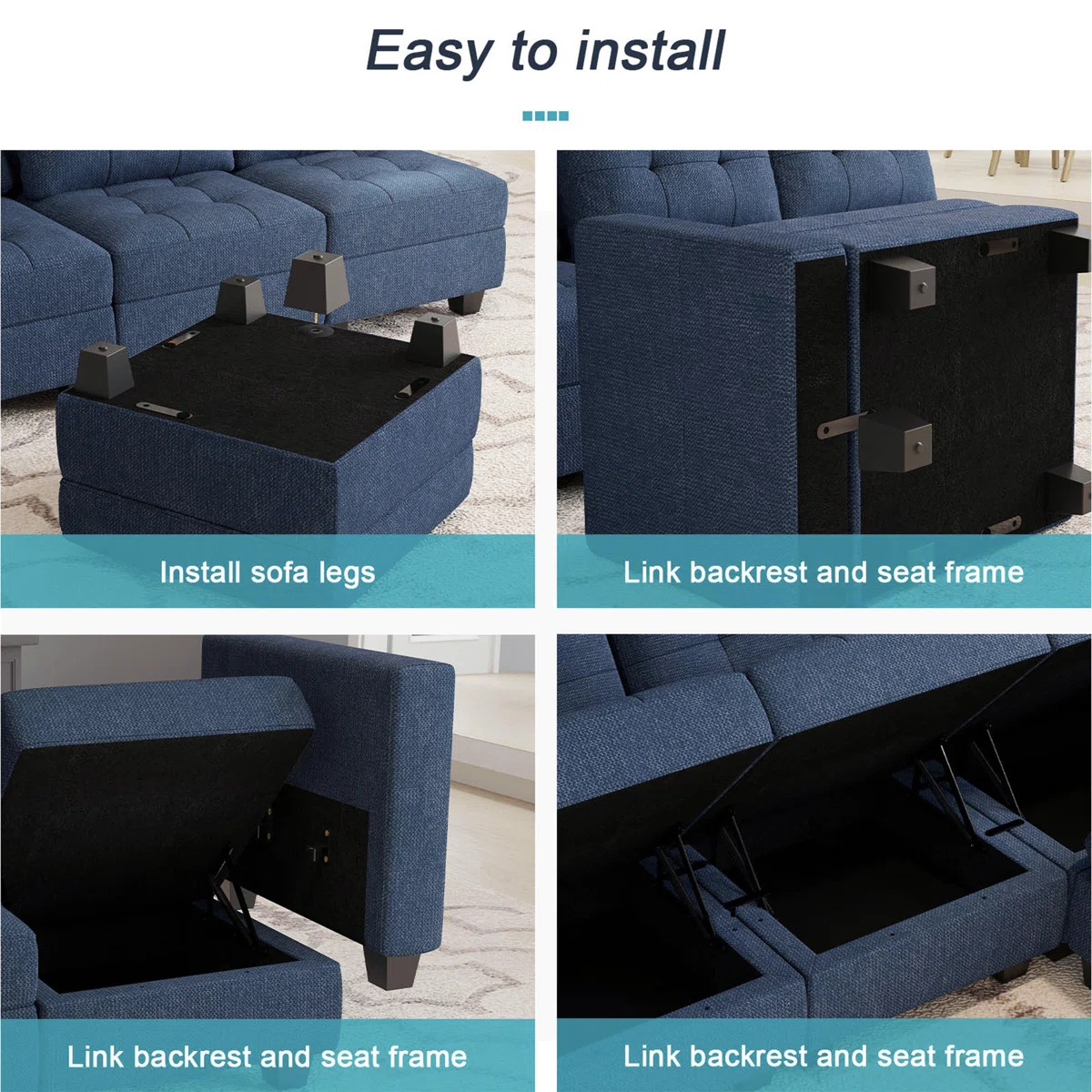 Easy to install

Install sofa legs

Link backrest and seat frame

Link backrest and seat frame

Link backrest and seat frame