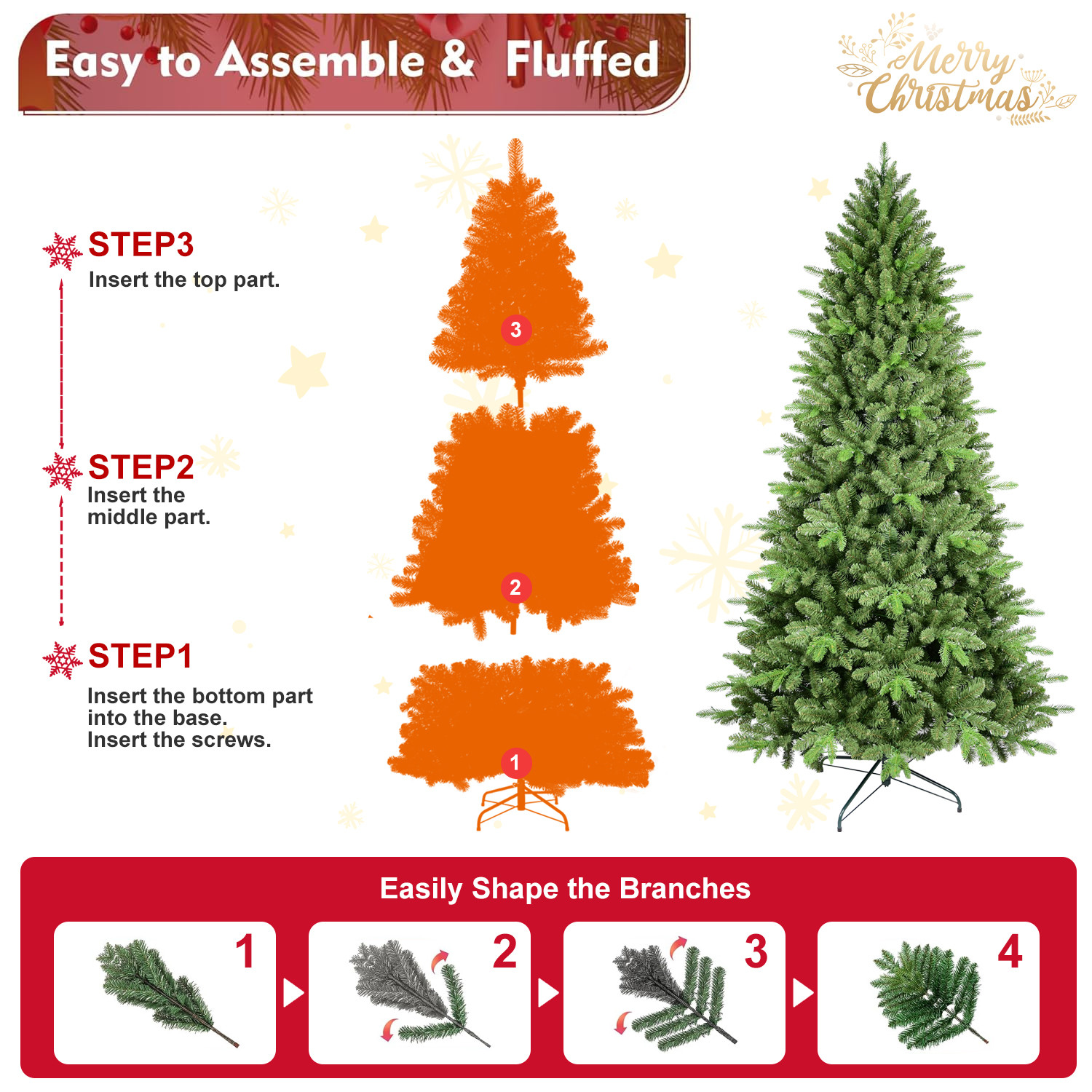 Easy to Assemble & Fluffed

Merry Christmas

STEP3
Insert the top part.

STEP2
Insert the middle part.

STEP1
Insert the bottom part into the base.
Insert the screws.

3

2

1

Easily Shape the Branches

1

2

3

4