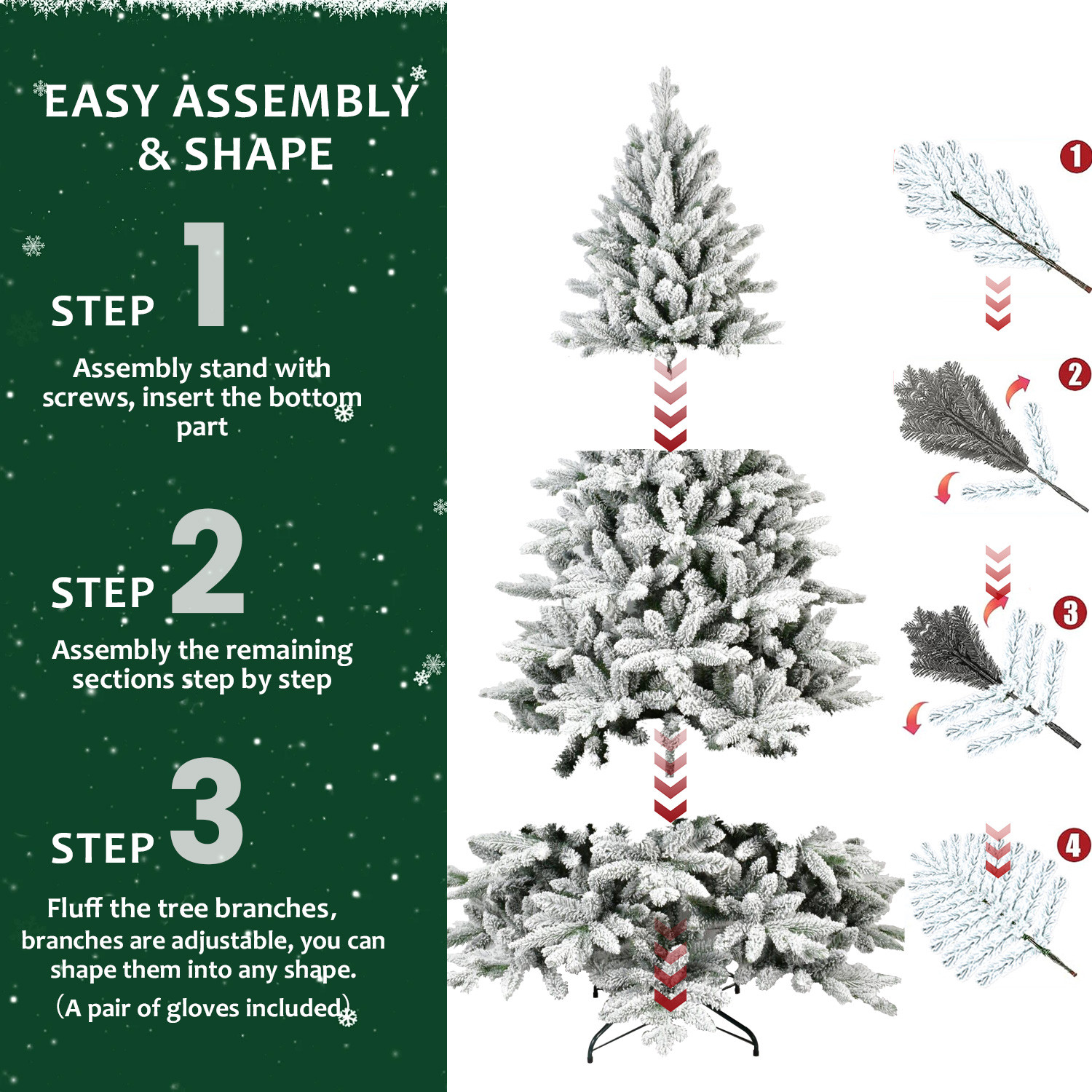 EASY ASSEMBLY & SHAPE

STEP 1

Assembly stand with screws, insert the bottom part

STEP 2

Assembly the remaining sections step by step

STEP 3

Fluff the tree branches, branches are adjustable, you can shape them into any shape.
(A pair of gloves included)

1

2

3

4