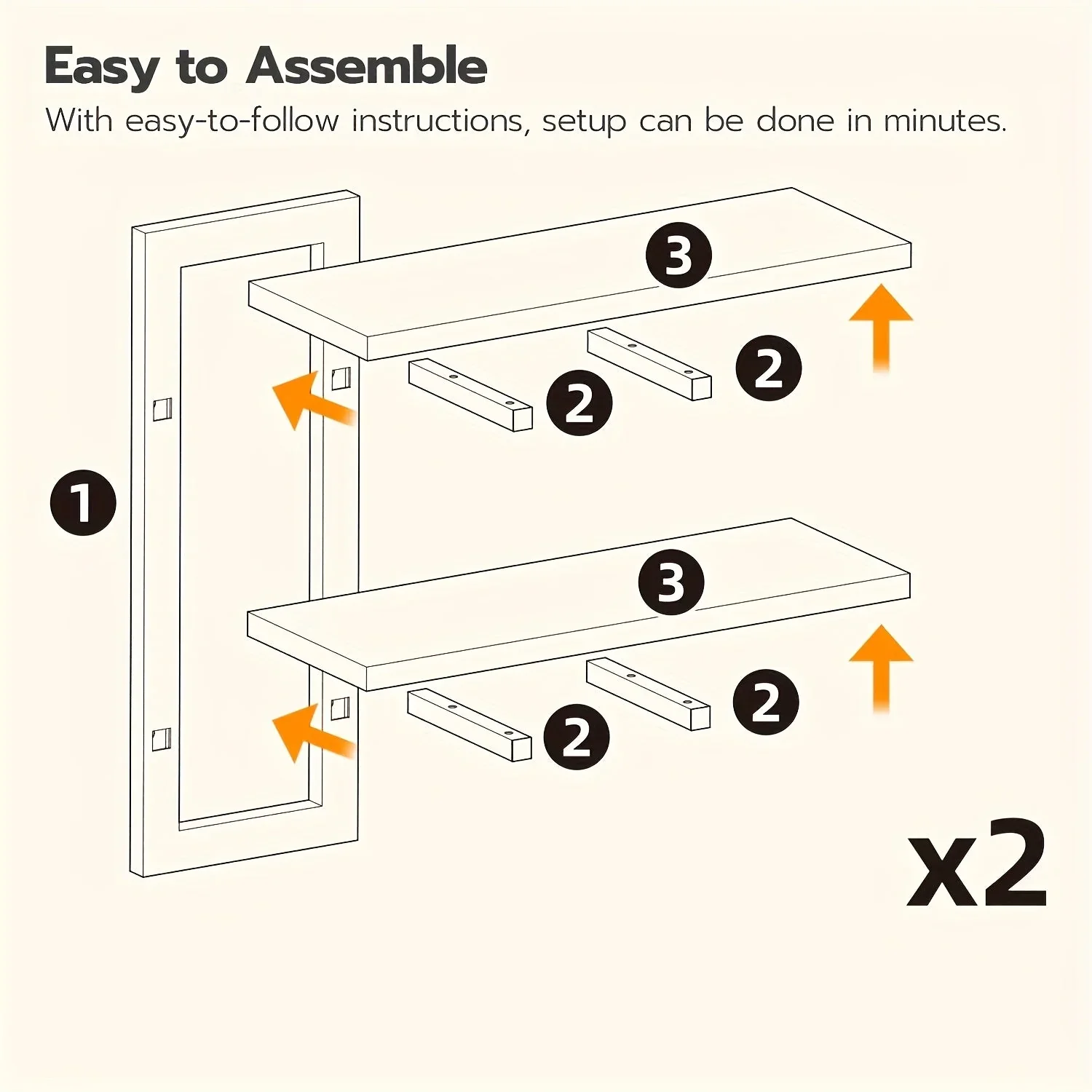 Easy to Assemble

With easy-to-follow instructions, setup can be done in minutes.

3

2

2

1

3

2

2

x2