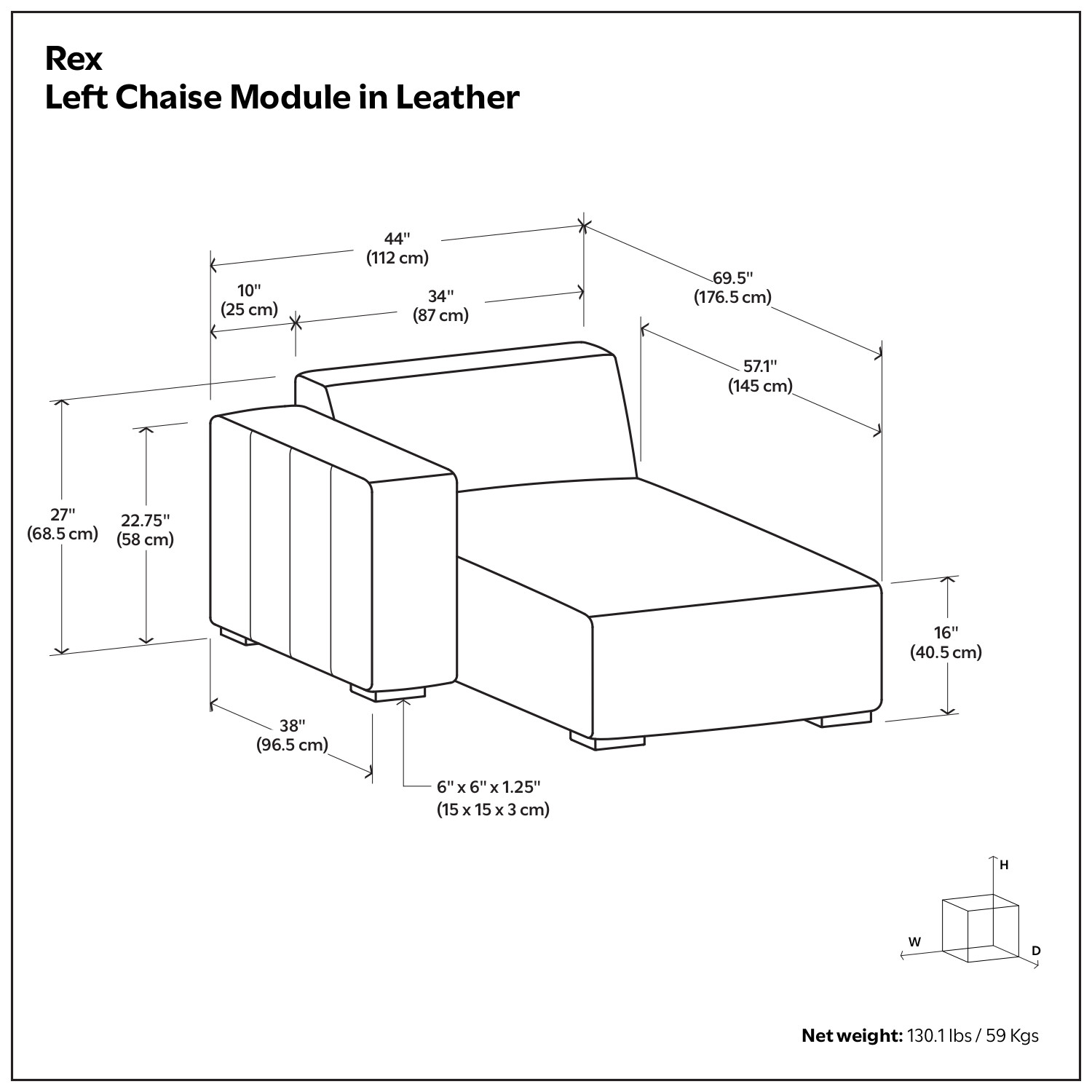 Rex
Left Chaise Module in Leather

44"
(112 cm)

10"
(25 cm)

34"
(87 cm)

69.5"
(176.5 cm)

57.1"
(145 cm)

27"
(68.5 cm)

22.75"
(58 cm)

16"
(40.5 cm)

38"
(96.5 cm)

6" x 6" x 1.25"
(15 x 15 x 3 cm)

H
W
D

Net weight: 130.1 lbs / 59 Kgs