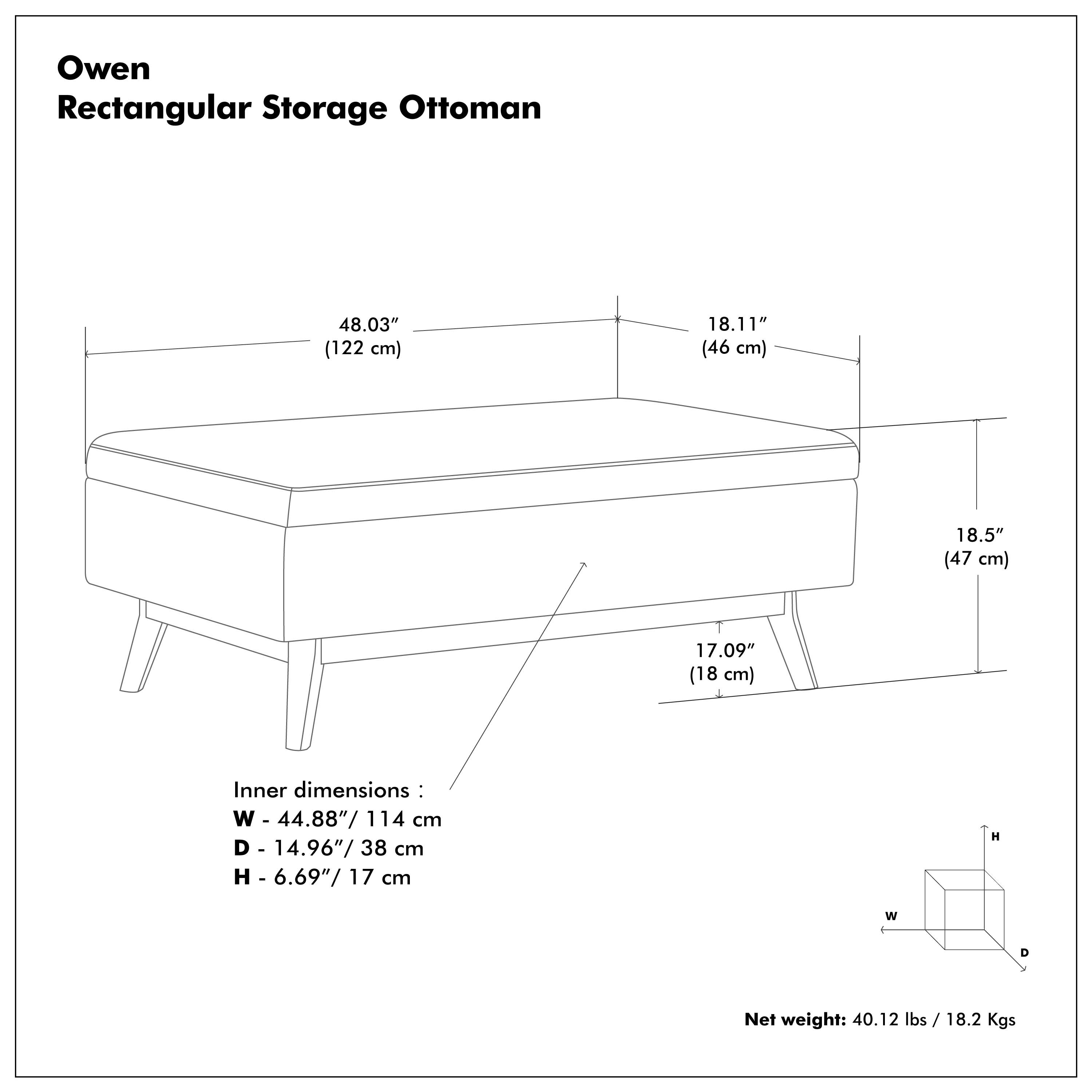 Owen
Rectangular Storage Ottoman

48.03″
(122 cm)

18.11″
(46 cm)

18.5″
(47 cm)

17.09″
(18 cm)

Inner dimensions :
W - 44.88″/ 114 cm
D - 14.96″/ 38 cm
H - 6.69″/ 17 cm

H
W
D

Net weight: 40.12 lbs / 18.2 Kgs