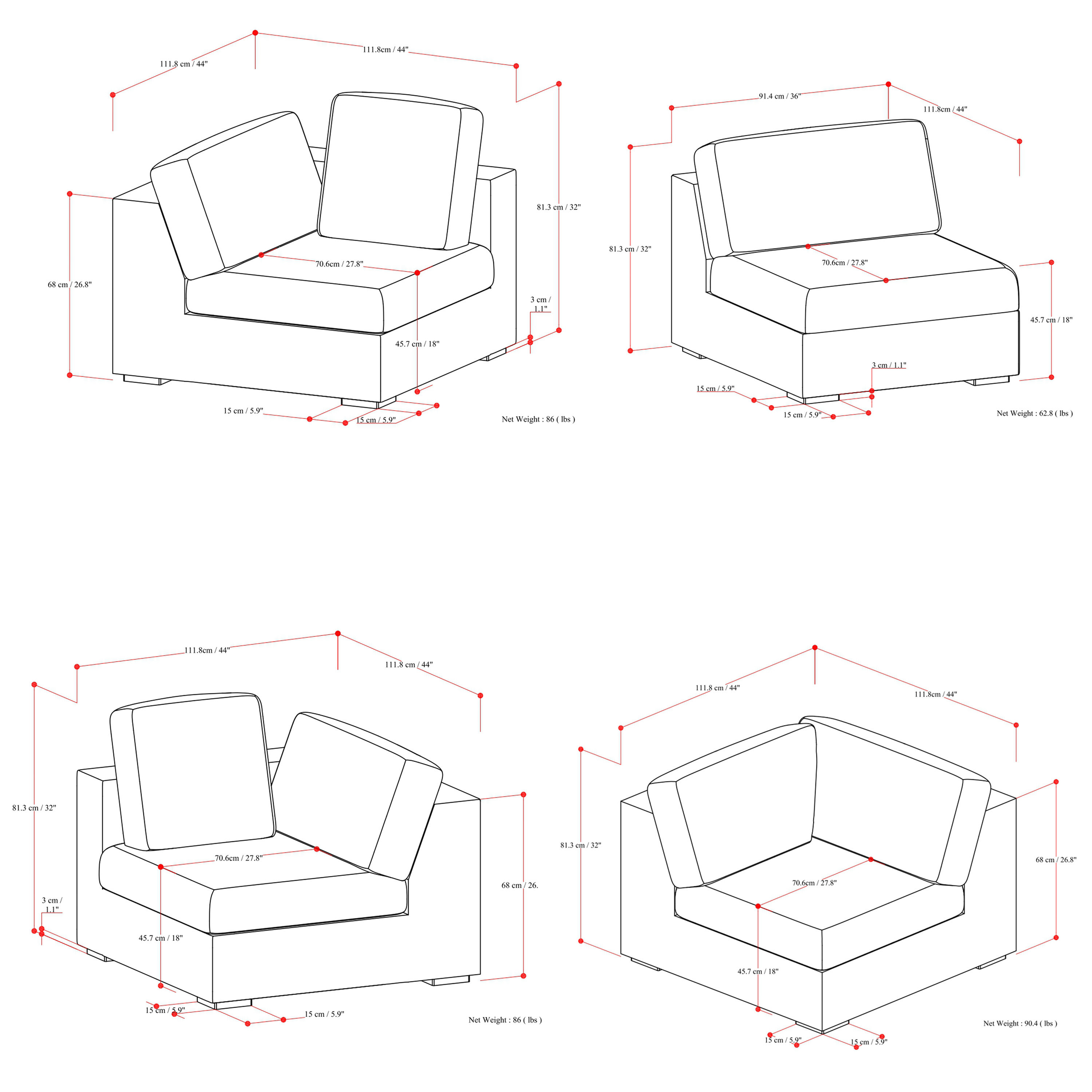 111.8 cm / 44"
111.8cm / 44"
81.3 cm / 32"
68 cm / 26.8"
70.6cm / 27.8"
3 cm / 1.1"
45.7 cm / 18"
15 cm / 5.9"
15 cm / 5.9"
Net Weight : 86 ( lbs )

91.4 cm / 36"
111.8cm / 44"
81.3 cm / 32"
70.6cm / 27.8"
45.7 cm / 18"
3 cm / 1.1"
15 cm / 5.9"
15 cm / 5.9"
Net Weight : 62.8 ( lbs )

111.8cm / 44"
111.8 cm / 44"
81.3 cm / 32"
70.6cm / 27.8"
68 cm / 26.
3 cm / 1.1"
45.7 cm / 18"
15 cm / 5.9"
15 cm / 5.9"
Net Weight : 86 ( lbs )

111.8 cm / 44"
111.8cm / 44"
81.3 cm / 32"
68 cm / 26.8"
70.6cm / 27.8"
45.7 cm / 18"
15 cm / 5.9"
15 cm / 5.9"
Net Weight : 90.4 ( lbs )