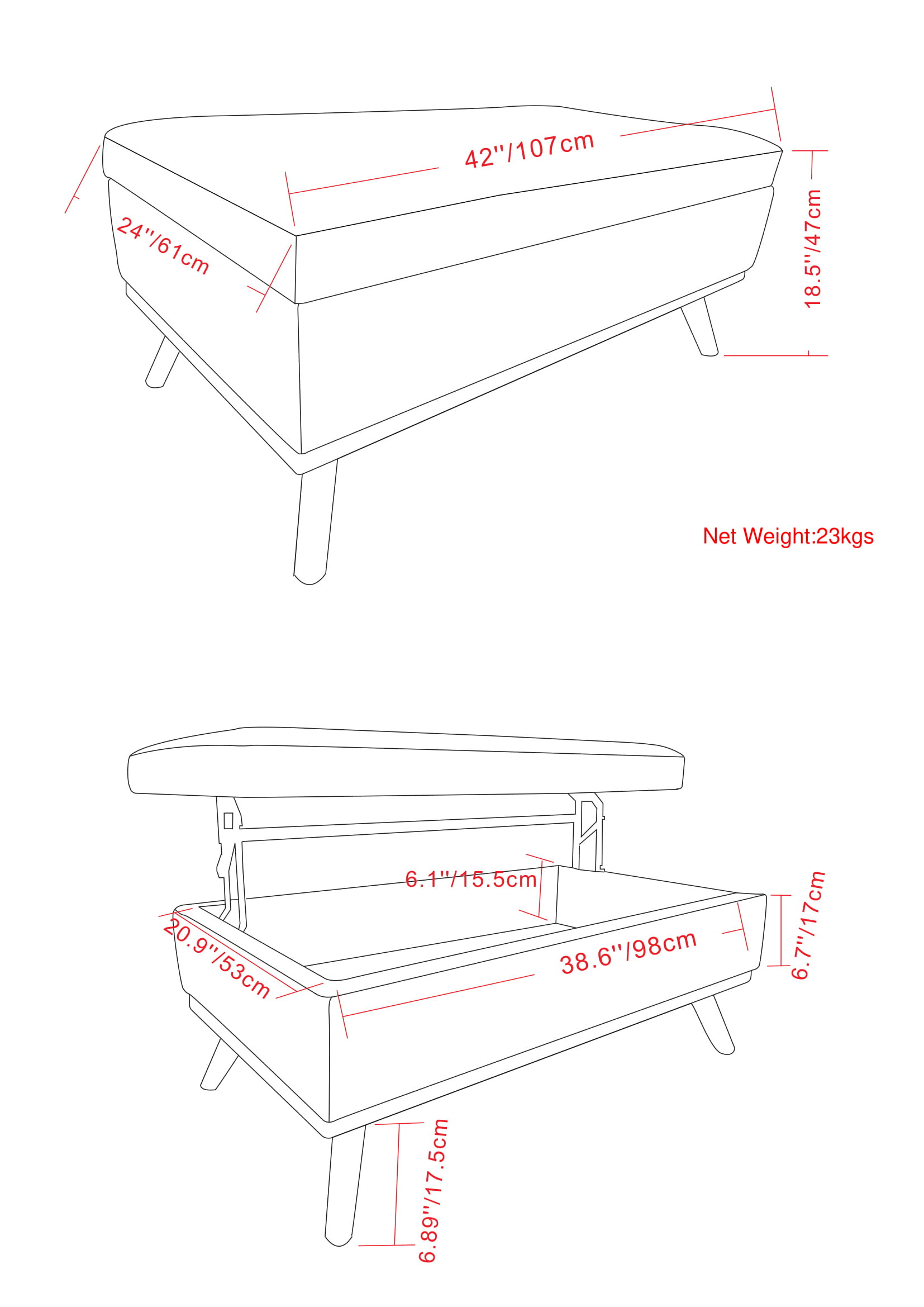 42''/107cm

24''/61cm

18.5''/47cm

Net Weight:23kgs

6.1''/15.5cm

20.9''/53cm

38.6''/98cm

6.7''/17cm

6.89''/17.5cm