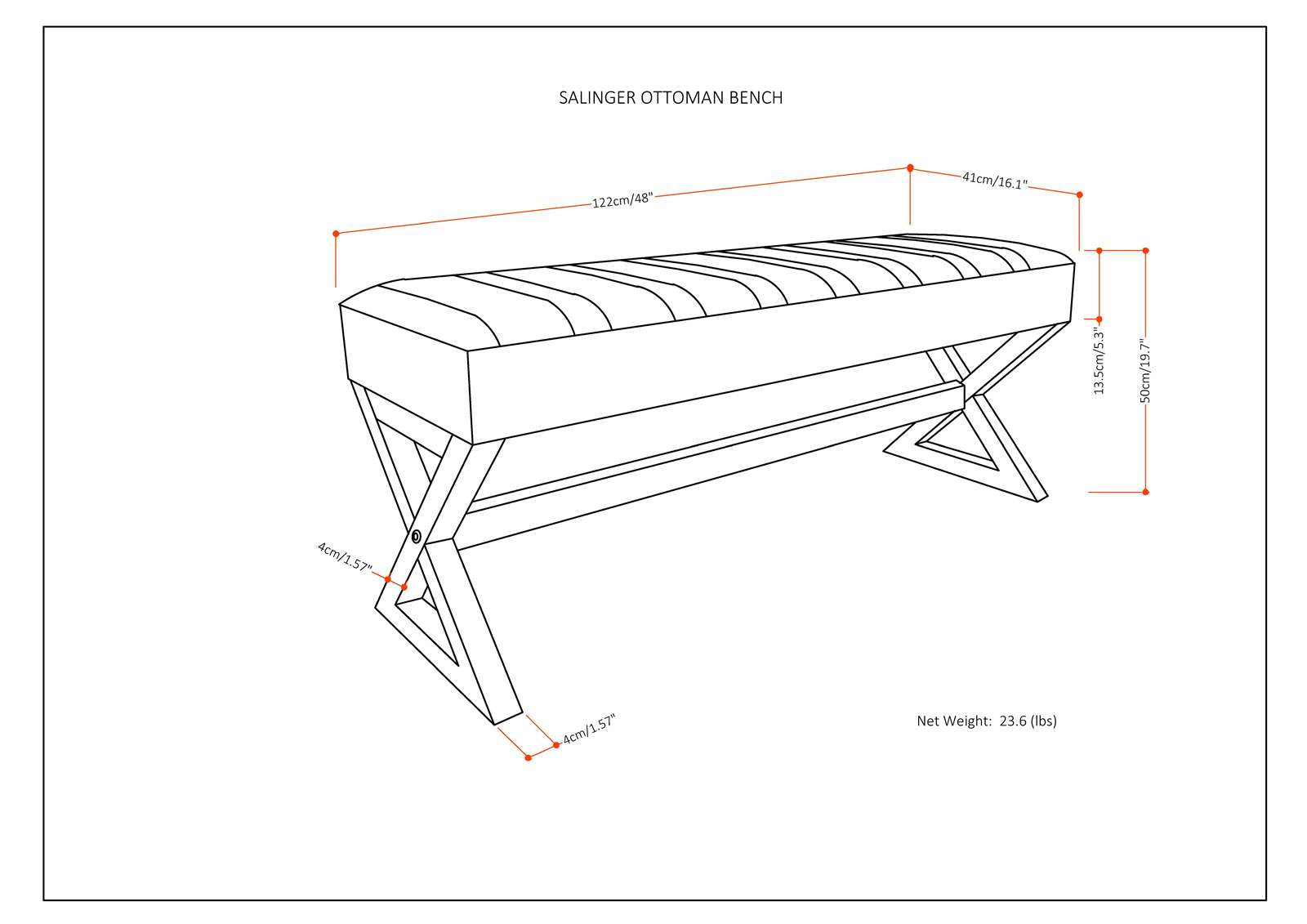 SALINGER OTTOMAN BENCH

122cm/48"

41cm/16.1"

13.5cm/5.3"

50cm/19.7"

4cm/1.57"

4cm/1.57"

Net Weight: 23.6 (lbs)