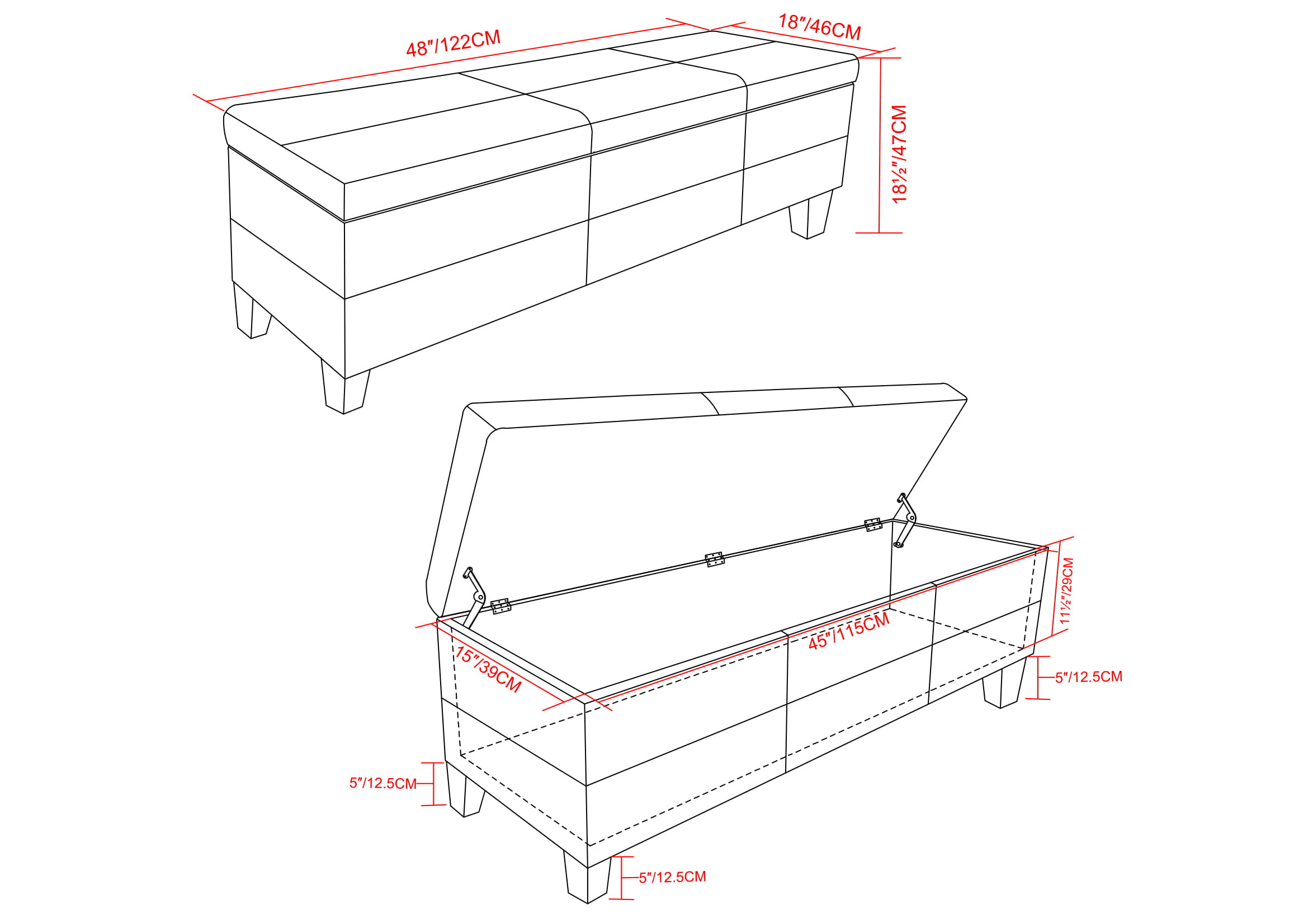 48″/122CM
18″/46CM
18½″/47CM
11½″/29CM
45″/115CM
15″/39CM
5″/12.5CM
5″/12.5CM
5″/12.5CM