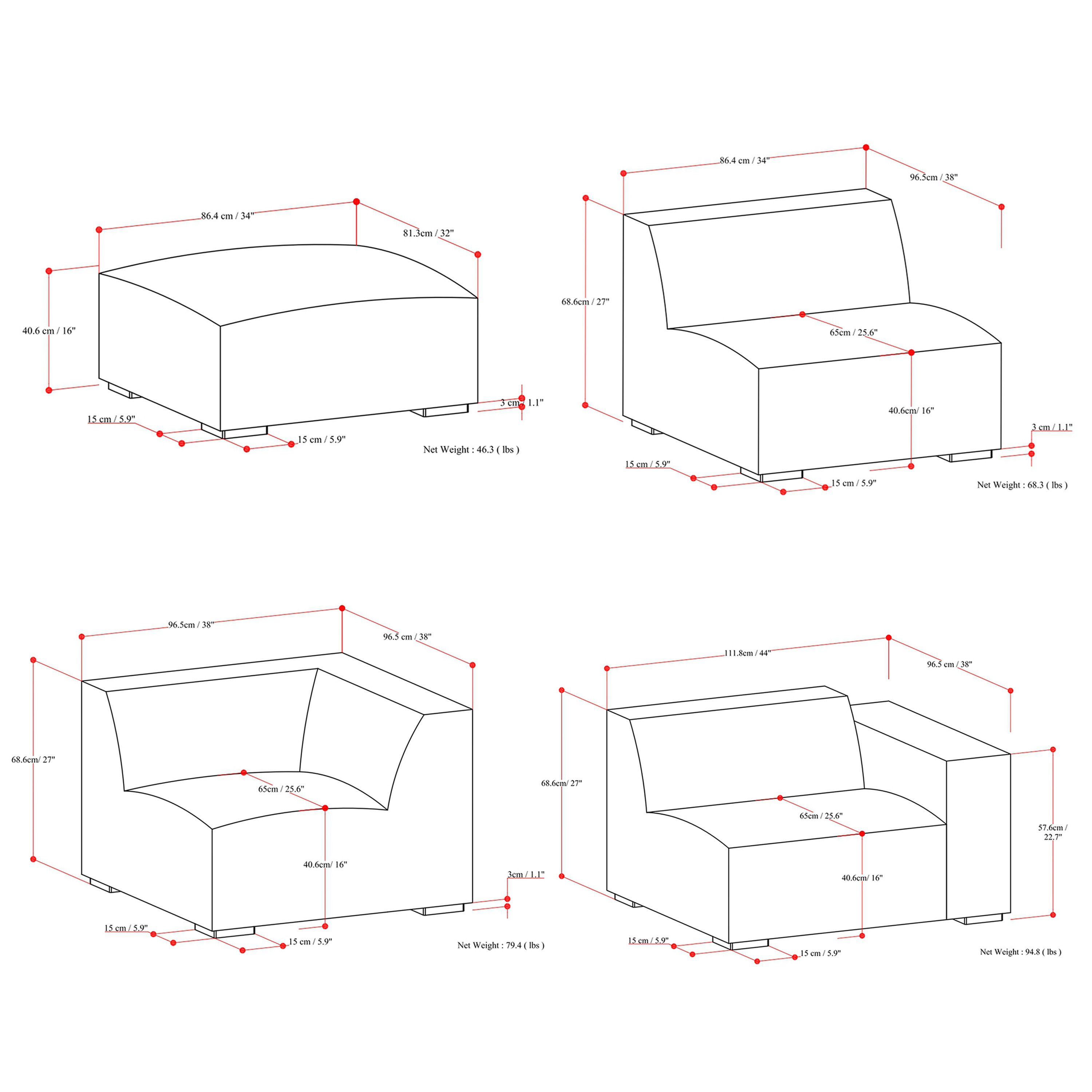 86.4 cm / 34"
81.3cm / 32"
40.6 cm / 16"
3 cm / 1.1"
15 cm / 5.9"
15 cm / 5.9"
Net Weight : 46.3 ( lbs )

86.4 cm / 34"
96.5cm / 38"
68.6cm / 27"
65cm / 25.6"
40.6cm/ 16"
3 cm / 1.1"
15 cm / 5.9"
15 cm / 5.9"
Net Weight : 68.3 ( lbs )

96.5cm / 38"
96.5 cm / 38"
68.6cm/ 27"
65cm / 25.6"
40.6cm/ 16"
3cm / 1.1"
15 cm / 5.9"
15 cm / 5.9"
Net Weight : 79.4 ( lbs )

111.8cm / 44"
96.5 cm / 38"
68.6cm/ 27"
65cm / 25.6"
57.6cm / 22.7"
40.6cm/ 16"
15 cm / 5.9"
15 cm / 5.9"
Net Weight : 94.8 ( lbs )