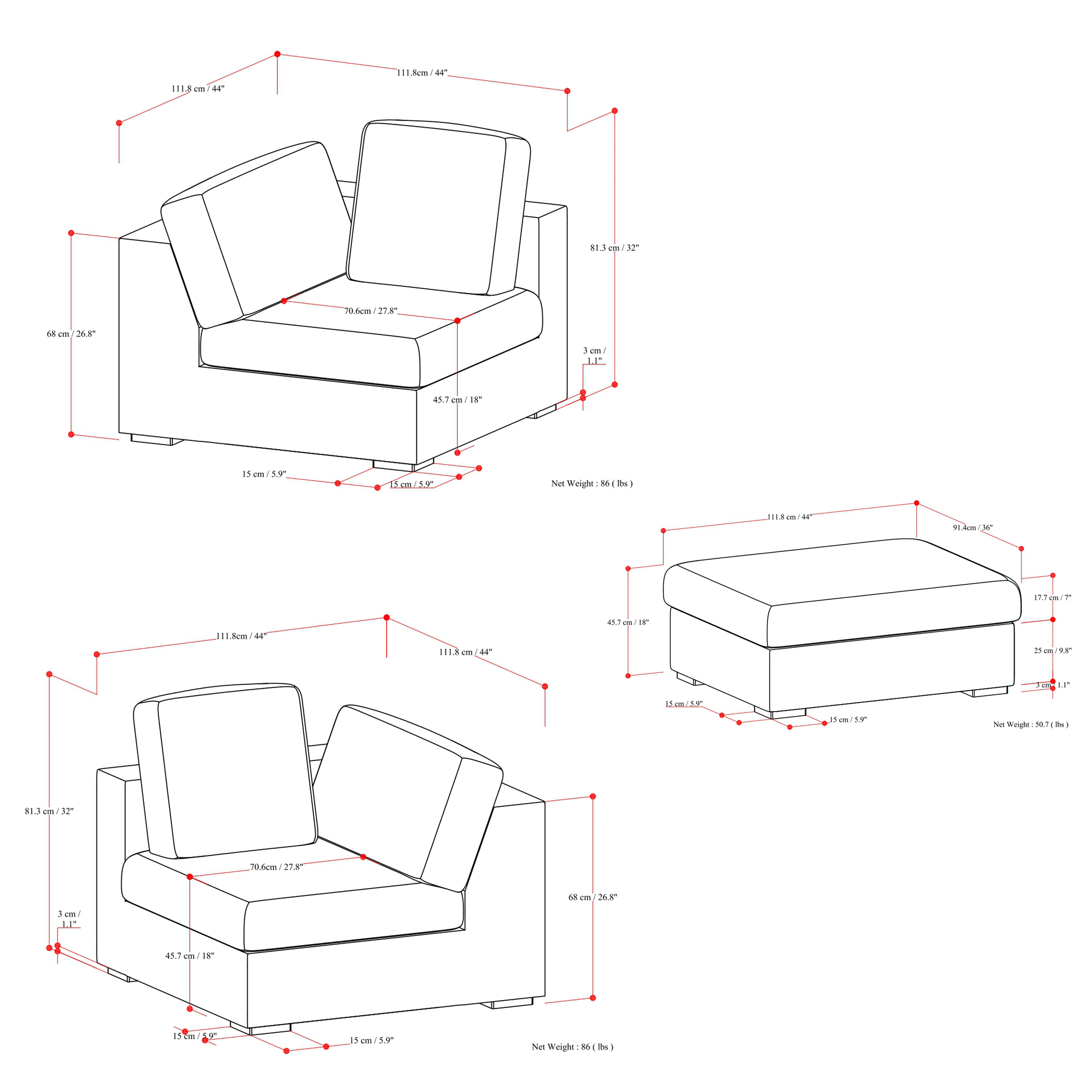 111.8 cm / 44"

111.8cm / 44"

81.3 cm / 32"

68 cm / 26.8"

70.6cm / 27.8"

3 cm / 1.1"

45.7 cm / 18"

15 cm / 5.9"

15 cm / 5.9"

Net Weight : 86 ( lbs )

111.8 cm / 44"

91.4cm / 36"

45.7 cm / 18"

17.7 cm / 7"

25 cm / 9.8"

3 cm / 1.1"

15 cm / 5.9"

15 cm / 5.9"

Net Weight : 50.7 ( lbs )

111.8cm / 44"

111.8 cm / 44"

81.3 cm / 32"

70.6cm / 27.8"

68 cm / 26.8"

3 cm / 1.1"

45.7 cm / 18"

15 cm / 5.9"

15 cm / 5.9"

Net Weight : 86 ( lbs )