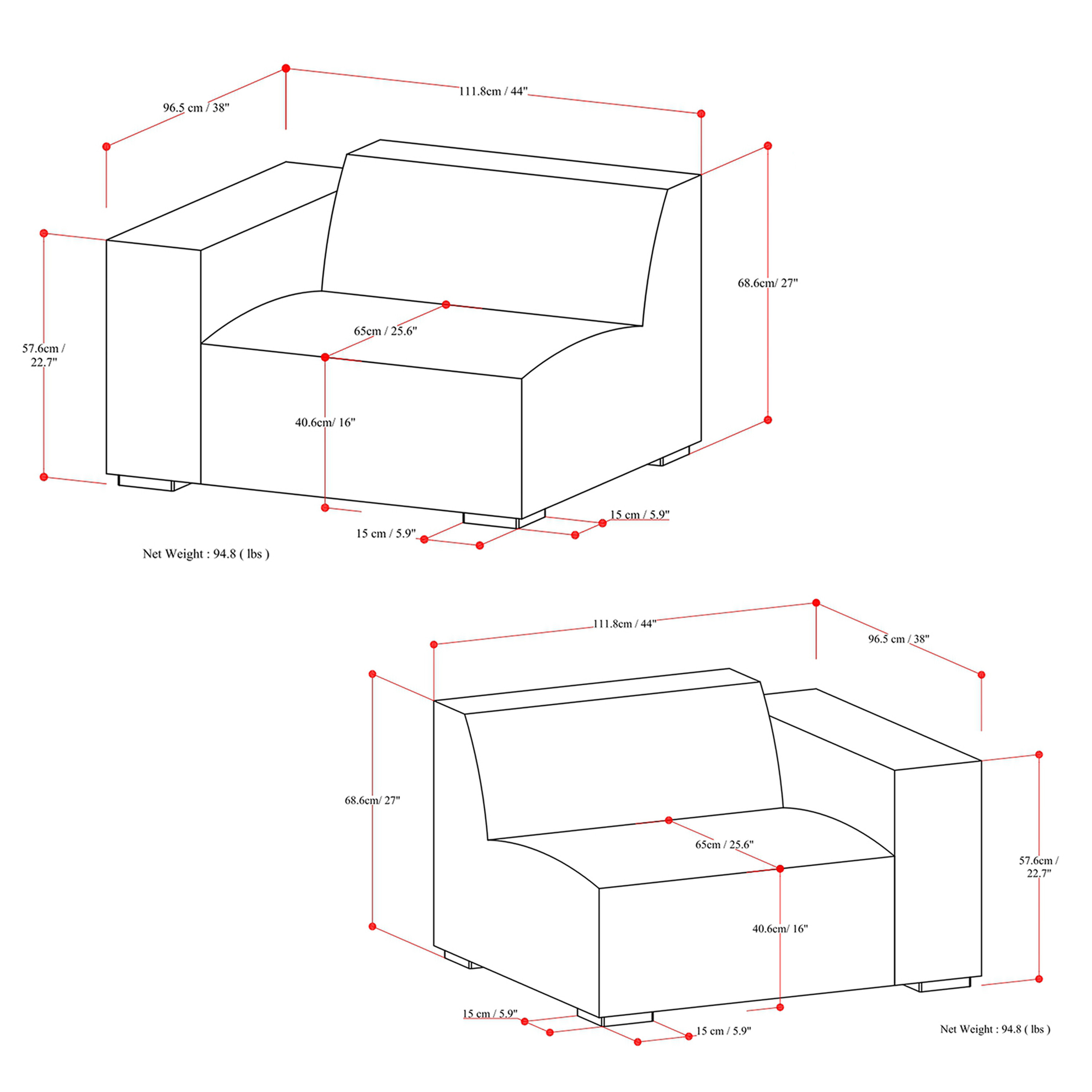 96.5 cm / 38"

111.8cm / 44"

68.6cm/ 27"

57.6cm / 22.7"

65cm / 25.6"

40.6cm/ 16"

15 cm / 5.9"

15 cm / 5.9"

Net Weight : 94.8 ( lbs )

111.8cm / 44"

96.5 cm / 38"

68.6cm/ 27"

65cm / 25.6"

57.6cm / 22.7"

40.6cm/ 16"

15 cm / 5.9"

15 cm / 5.9"

Net Weight : 94.8 ( lbs )