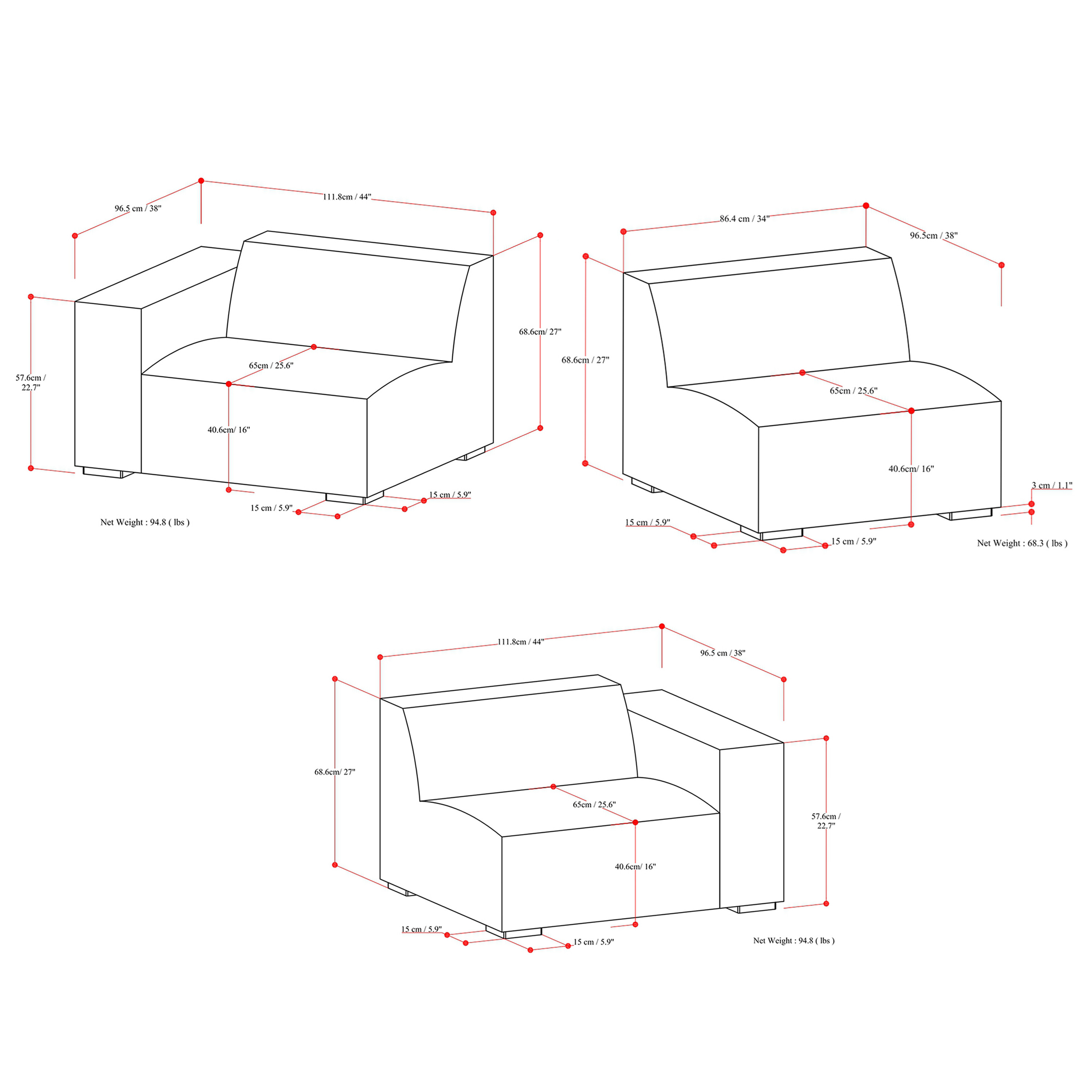 96.5 cm / 38"

111.8cm / 44"

68.6cm/ 27"

57.6cm / 22.7"

65cm / 25.6"

40.6cm/ 16"

15 cm / 5.9"

15 cm / 5.9"

Net Weight : 94.8 ( lbs )

86.4 cm / 34"

96.5cm / 38"

68.6cm / 27"

65cm / 25.6"

40.6cm/ 16"

3 cm / 1.1"

15 cm / 5.9"

15 cm / 5.9"

Net Weight : 68.3 ( lbs )

111.8cm / 44"

96.5 cm / 38"

68.6cm/ 27"

65cm / 25.6"

57.6cm / 22.7"

40.6cm/ 16"

15 cm / 5.9"

15 cm / 5.9"

Net Weight : 94.8 ( lbs )