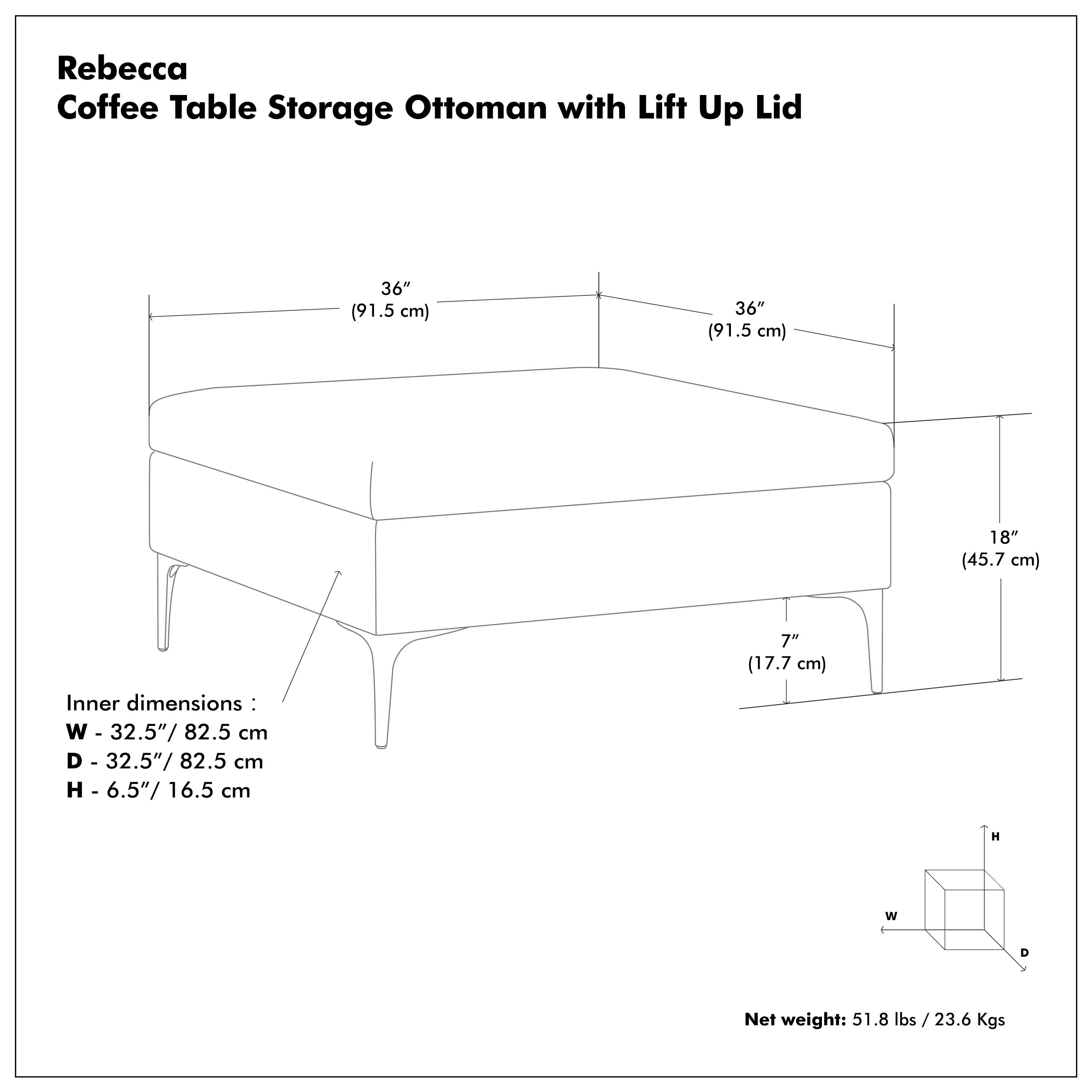 Rebecca
Coffee Table Storage Ottoman with Lift Up Lid

36″
(91.5 cm)

36″
(91.5 cm)

18″
(45.7 cm)

7″
(17.7 cm)

Inner dimensions :
W - 32.5″/ 82.5 cm
D - 32.5″/ 82.5 cm
H - 6.5″/ 16.5 cm

H
W
D

Net weight: 51.8 lbs / 23.6 Kgs