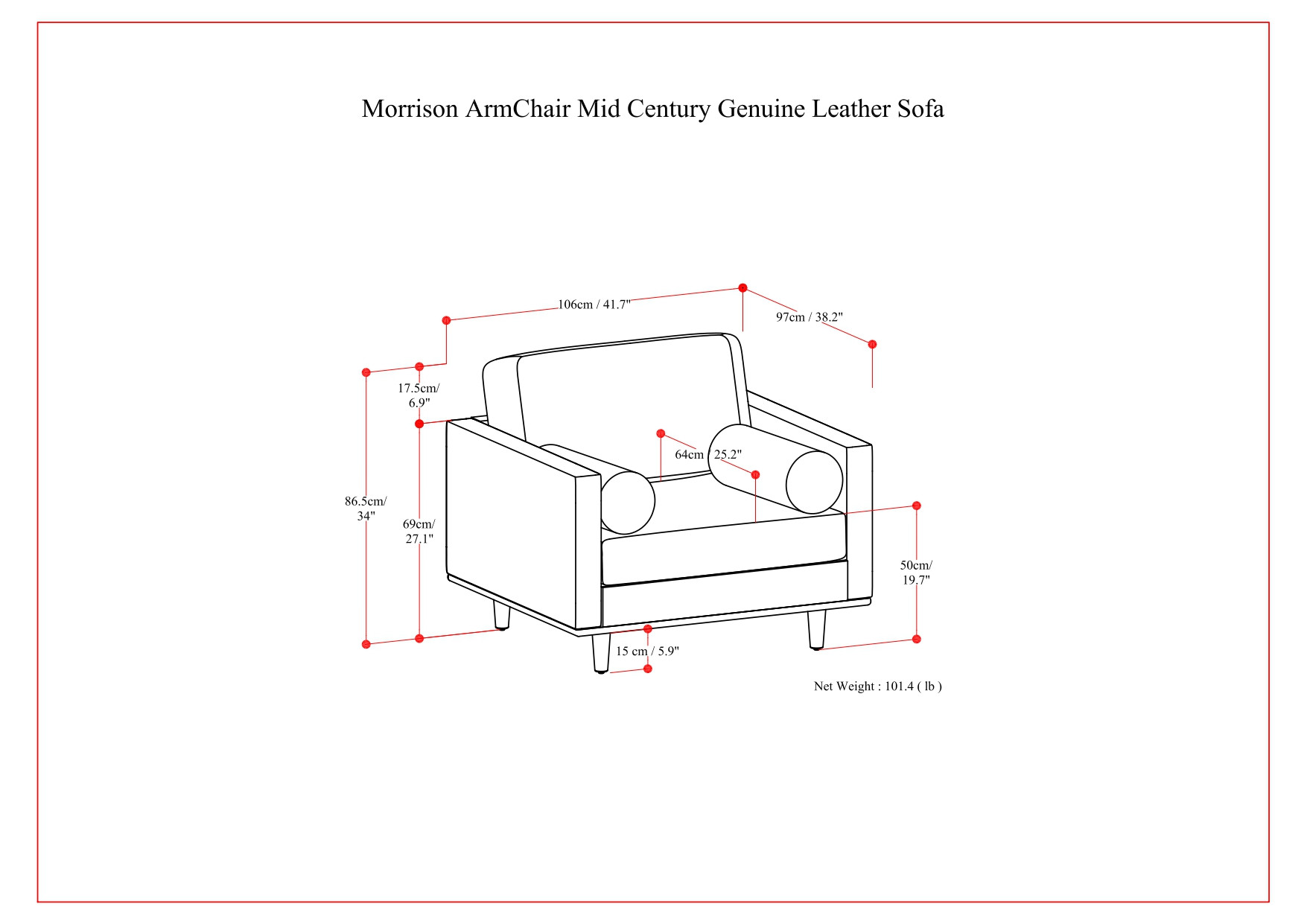 Morrison ArmChair Mid Century Genuine Leather Sofa

106cm / 41.7"

97cm / 38.2"

17.5cm/ 6.9"

64cm / 25.2"

86.5cm/ 34"

69cm/ 27.1"

50cm/ 19.7"

15 cm / 5.9"

Net Weight : 101.4 ( lb )