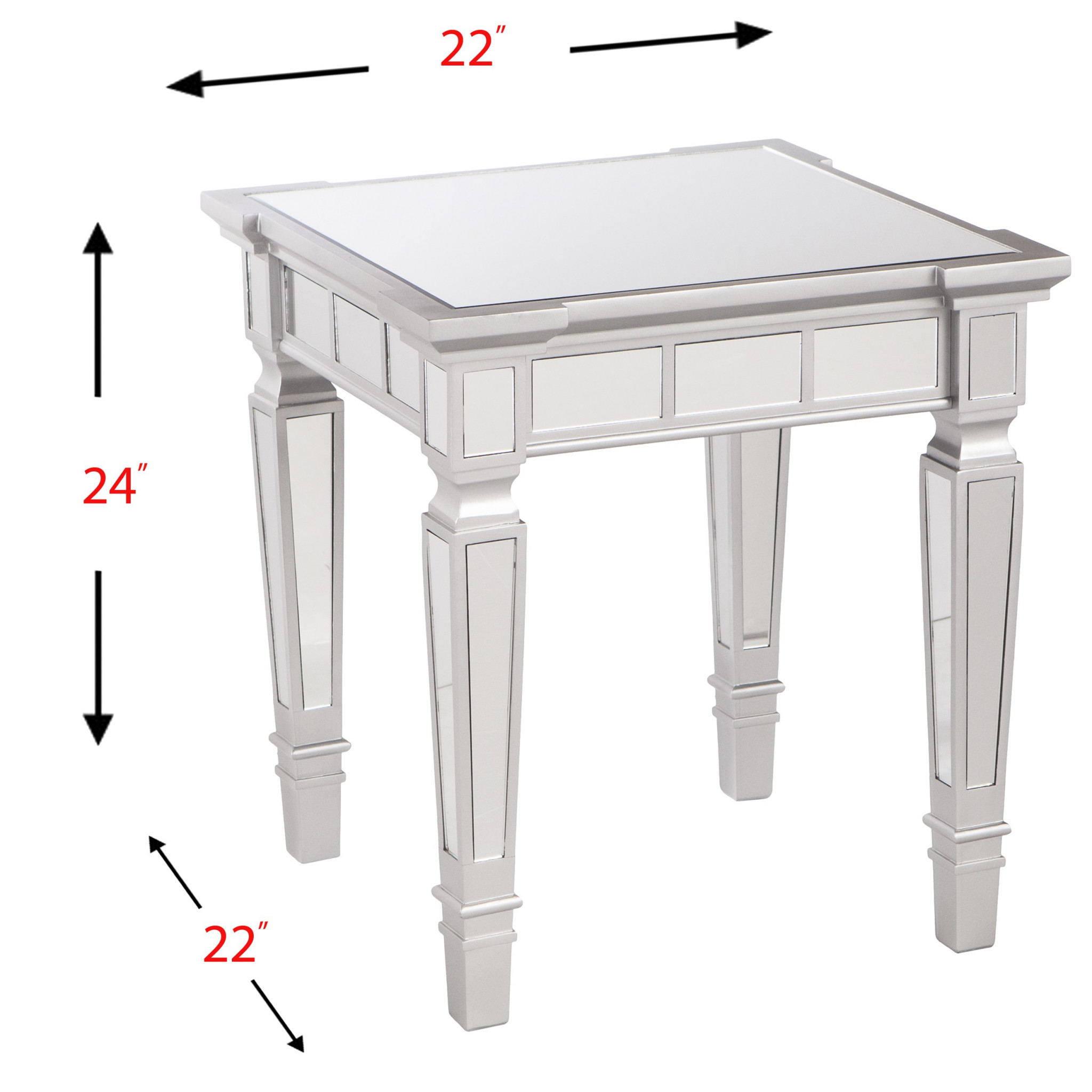 22″

24″

22″