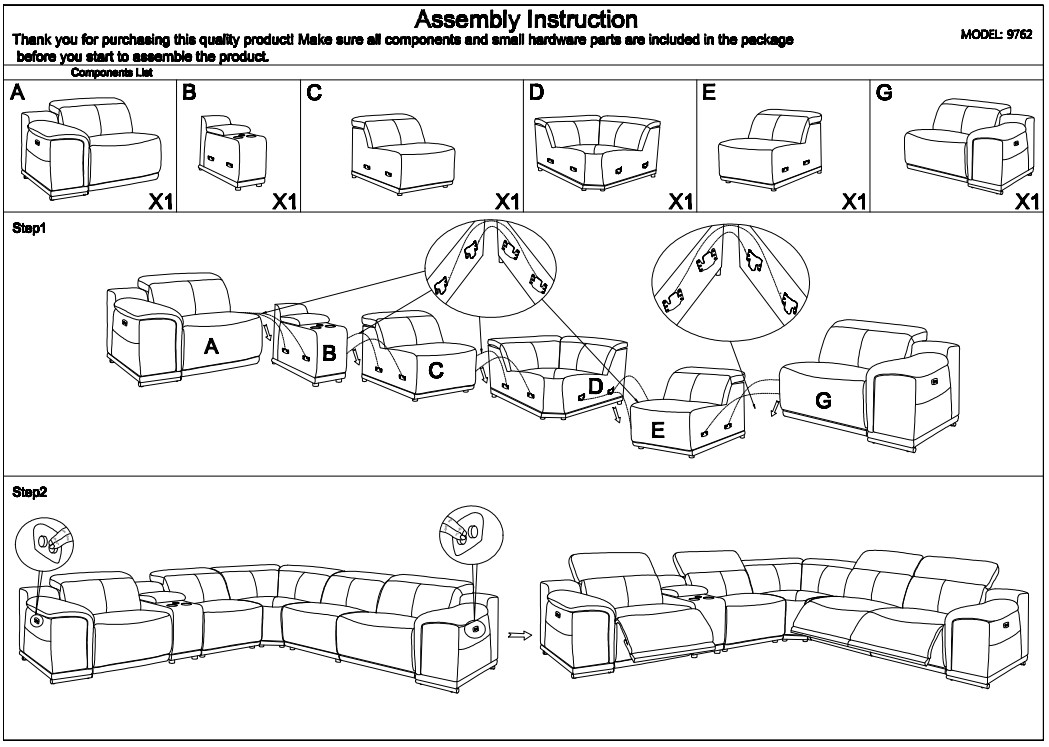 Assembly Instruction

MODEL: 9762

Thank you for purchasing this quality product! Make sure all components and small hardware parts are included in the package before you start to assemble the product.

Components List

| A | B | C | D | E | G |
|---|---|---|---|---|---|
| X1 | X1 | X1 | X1 | X1 | X1 |

Step1

A B C D E G

Step2