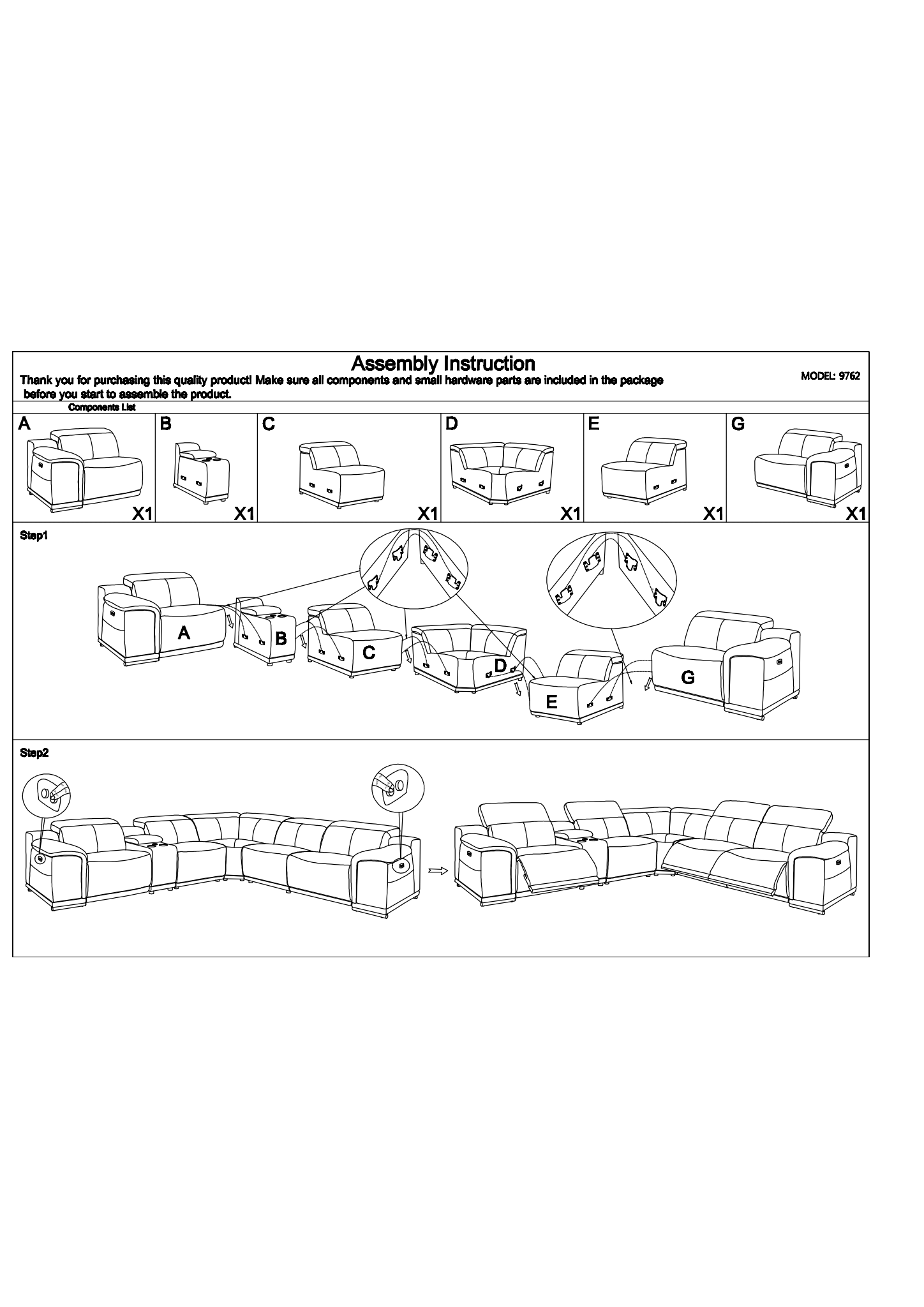 Assembly Instruction

Thank you for purchasing this quality product! Make sure all components and small hardware parts are included in the package before you start to assemble the product.

MODEL: 9762

Components List

A X1

B X1

C X1

D X1

E X1

G X1

Step1

A B C D E G

Step2